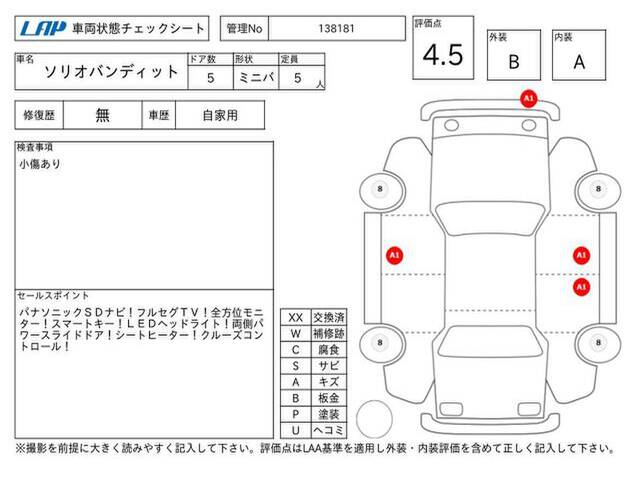 LAP 車両状態チェックシート

管理No 138181

評価点 4.5

外装 B

内装 A

| 車名 | ドア数 | 形状 | 定員 |
|---|---|---|---|
| ソリオバンディット | 5 | ミニバ | 5 人 |

| 修復歴 | 無 | 車歴 | 自家用 |
|---|---|---|---|

検査事項
小傷あり

セールスポイント
パナソニックSDナビ！フルセグTV！全方位モニター！スマートキー！LEDヘッドライト！両側パワースライドドア！シートヒーター！クルーズコントロール！

| XX | 交換済 |
|---|---|
| W | 補修跡 |
| C | 腐食 |
| S | サビ |
| A | キズ |
| B | 板金 |
| P | 塗装 |
| U | ヘコミ |

A1
8
8
A1
A1
A1
8
8

※撮影を前提に大きく読みやすく記入して下さい。評価点はLAA基準を適用し外装・内装評価を含めて正しく記入して下さい。