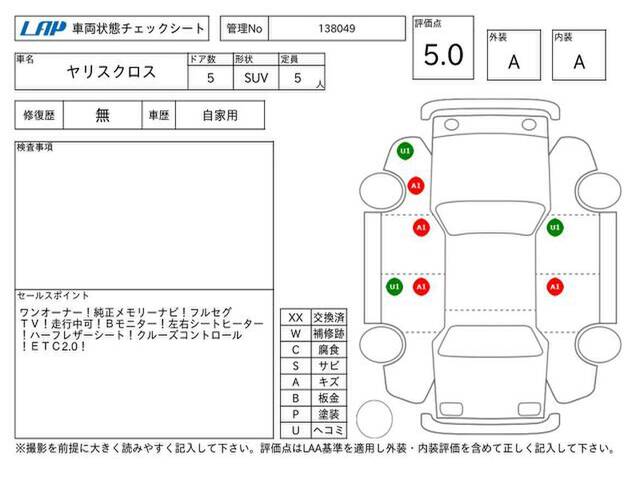 LAP 車両状態チェックシート

管理No 138049

評価点 5.0

外装 A

内装 A

| 車名 | ドア数 | 形状 | 定員 |
|---|---|---|---|
| ヤリスクロス | 5 | SUV | 5 人 |

| 修復歴 | 無 | 車歴 | 自家用 |
|---|---|---|---|

検査事項

セールスポイント
ワンオーナー！純正メモリーナビ！フルセグＴＶ！走行中可！Ｂモニター！左右シートヒーター！ハーフレザーシート！クルーズコントロール！ＥＴＣ2.0！

| XX | 交換済 |
|---|---|
| W | 補修跡 |
| C | 腐食 |
| S | サビ |
| A | キズ |
| B | 板金 |
| P | 塗装 |
| U | ヘコミ |

U1
A1
A1
U1
U1
A1
A1

※撮影を前提に大きく読みやすく記入して下さい。評価点はLAA基準を適用し外装・内装評価を含めて正しく記入して下さい。