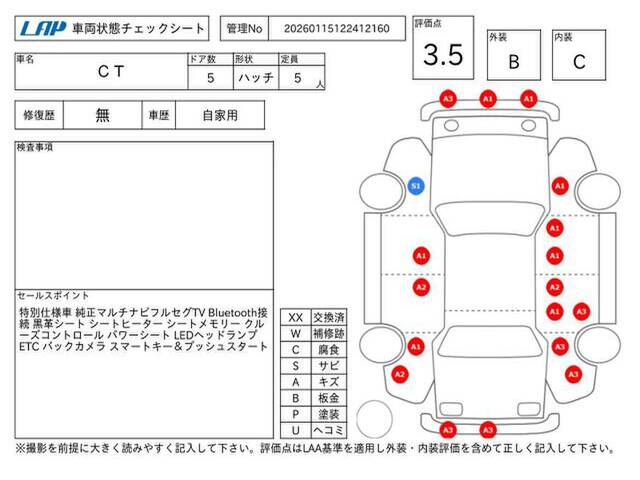 LAP 車両状態チェックシート

管理No 20260115122412160

評価点 3.5

外装 B

内装 C

| 車名 | ドア数 | 形状 | 定員 |
|---|---|---|---|
| CT | 5 | ハッチ | 5 人 |

| 修復歴 | 無 | 車歴 | 自家用 |
|---|---|---|---|

検査事項

セールスポイント

特別仕様車 純正マルチナビフルセグTV Bluetooth接続 黒革シート シートヒーター シートメモリー クルーズコントロール パワーシート LEDヘッドランプ ETC バックカメラ スマートキー＆プッシュスタート

| XX | 交換済 |
|---|---|
| W | 補修跡 |
| C | 腐食 |
| S | サビ |
| A | キズ |
| B | 板金 |
| P | 塗装 |
| U | ヘコミ |

A3 A1 A1
S1 A1
A1
A1 A1
A2 A2
A1 A3
A1 A3
A2 A3
A3 A3

※撮影を前提に大きく読みやすく記入して下さい。評価点はLAA基準を適用し外装・内装評価を含めて正しく記入して下さい。