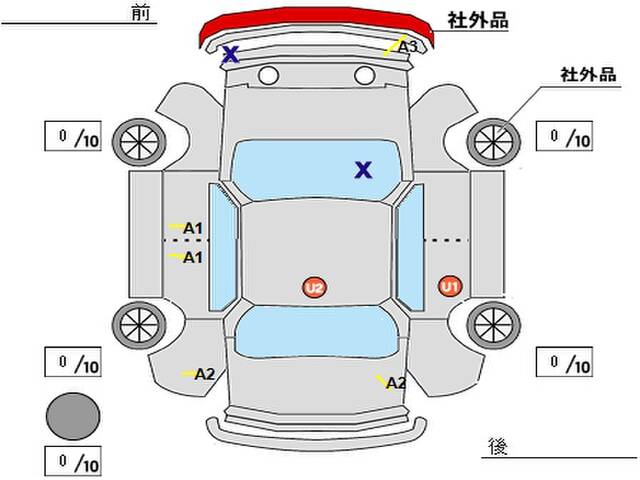 前

社外品

X

A3

社外品

0 /10

0 /10

X

A1

A1

U2

U1

0 /10

0 /10

A2

A2

0 /10

後