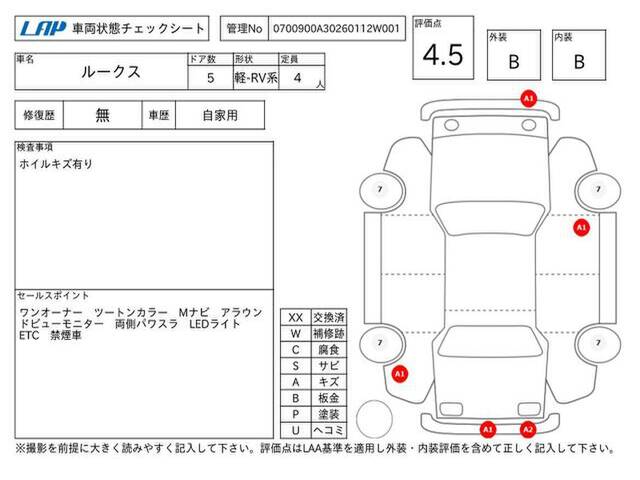 LAP 車両状態チェックシート

管理No 0700900A30260112W001

評価点 4.5

外装 B

内装 B

| 車名 | ドア数 | 形状 | 定員 |
|---|---|---|---|
| ルークス | 5 | 軽-RV系 | 4 人 |

| 修復歴 | 無 | 車歴 | 自家用 |
|---|---|---|---|

検査事項
ホイルキズ有り

セールスポイント
ワンオーナー ツートンカラー Mナビ アラウンドビューモニター 両側パワスラ LEDライト ETC 禁煙車

| XX | 交換済 |
|---|---|
| W | 補修跡 |
| C | 腐食 |
| S | サビ |
| A | キズ |
| B | 板金 |
| P | 塗装 |
| U | ヘコミ |

A1
7
7
A1
7
7
A1
A1
A2

※撮影を前提に大きく読みやすく記入して下さい。評価点はLAA基準を適用し外装・内装評価を含めて正しく記入して下さい。