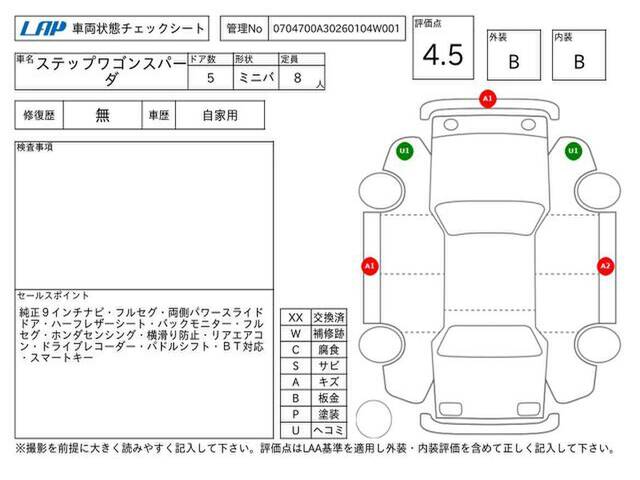 LAP 車両状態チェックシート

管理No 0704700A30260104W001

評価点 4.5

外装 B

内装 B

| 車名 | ドア数 | 形状 | 定員 |
|---|---|---|---|
| ステップワゴンスパーダ | 5 | ミニバ | 8 人 |

| 修復歴 | 無 | 車歴 | 自家用 |
|---|---|---|---|

検査事項

セールスポイント
純正９インチナビ・フルセグ・両側パワースライドドア・ハーフレザーシート・バックモニター・フルセグ・ホンダセンシング・横滑り防止・リアエアコン・ドライブレコーダー・パドルシフト・ＢＴ対応・スマートキー

| XX | 交換済 |
|---|---|
| W | 補修跡 |
| C | 腐食 |
| S | サビ |
| A | キズ |
| B | 板金 |
| P | 塗装 |
| U | ヘコミ |

A1
U1
U1
A1
A2

※撮影を前提に大きく読みやすく記入して下さい。評価点はLAA基準を適用し外装・内装評価を含めて正しく記入して下さい。