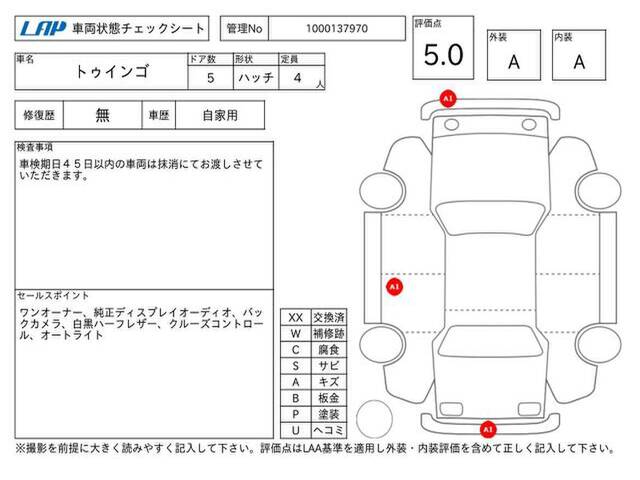 LAP 車両状態チェックシート

管理No 1000137970

評価点 5.0

外装 A

内装 A

| 車名 | ドア数 | 形状 | 定員 |
|---|---|---|---|
| トゥインゴ | 5 | ハッチ | 4 人 |

| 修復歴 | 無 | 車歴 | 自家用 |
|---|---|---|---|

検査事項

車検期日45日以内の車両は抹消にてお渡しさせていただきます。

セールスポイント

ワンオーナー、純正ディスプレイオーディオ、バックカメラ、白黒ハーフレザー、クルーズコントロール、オートライト

| XX | 交換済 |
|---|---|
| W | 補修跡 |
| C | 腐食 |
| S | サビ |
| A | キズ |
| B | 板金 |
| P | 塗装 |
| U | ヘコミ |

A1

A1

A1

※撮影を前提に大きく読みやすく記入して下さい。評価点はLAA基準を適用し外装・内装評価を含めて正しく記入して下さい。