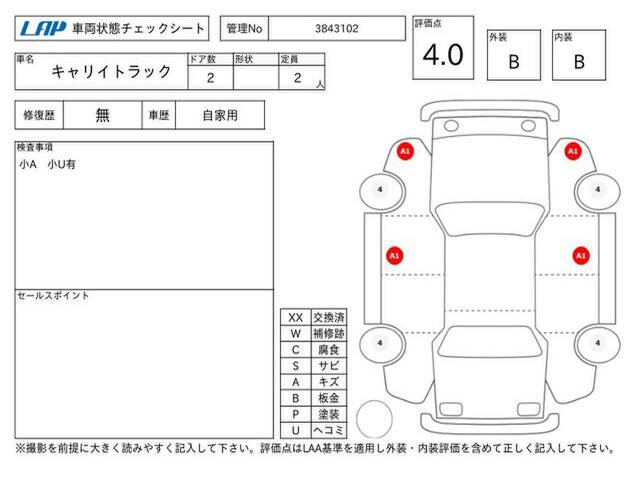 LAP 車両状態チェックシート

管理No 3843102

評価点 4.0

外装 B

内装 B

車名 キャリイトラック

ドア数 2

形状

定員 2 人

修復歴 無

車歴 自家用

検査事項
小A 小U有

セールスポイント

| XX | 交換済 |
|---|---|
| W | 補修跡 |
| C | 腐食 |
| S | サビ |
| A | キズ |
| B | 板金 |
| P | 塗装 |
| U | ヘコミ |

A1 A1 4 4 A1 A1 4 4

※撮影を前提に大きく読みやすく記入して下さい。評価点はLAA基準を適用し外装・内装評価を含めて正しく記入して下さい。