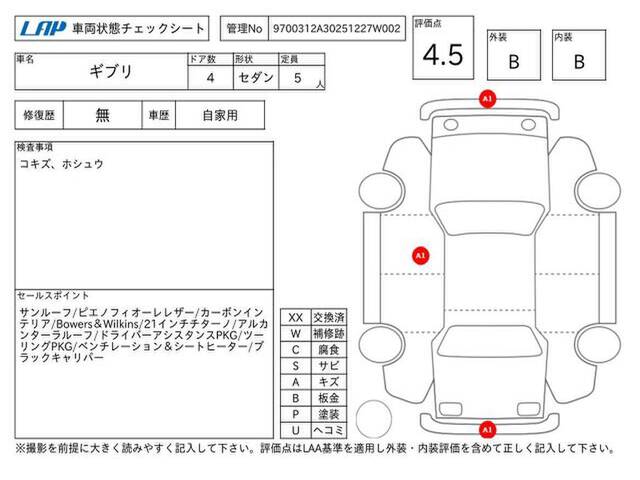 LAP 車両状態チェックシート

管理No 9700312A30251227W002

評価点 4.5

外装 B

内装 B

| 車名 | ドア数 | 形状 | 定員 |
|---|---|---|---|
| ギブリ | 4 | セダン | 5 人 |

| 修復歴 | 無 | 車歴 | 自家用 |
|---|---|---|---|

検査事項
コキズ、ホシュウ

セールスポイント
サンルーフ/ピエノフィオーレレザー/カーボンインテリア/Bowers＆Wilkins/21インチチターノ/アルカンターラルーフ/ドライバーアシスタンスPKG/ツーリングPKG/ベンチレーション＆シートヒーター/ブラックキャリパー

| XX | 交換済 |
|---|---|
| W | 補修跡 |
| C | 腐食 |
| S | サビ |
| A | キズ |
| B | 板金 |
| P | 塗装 |
| U | ヘコミ |

A1

A1

A1

※撮影を前提に大きく読みやすく記入して下さい。評価点はLAA基準を適用し外装・内装評価を含めて正しく記入して下さい。