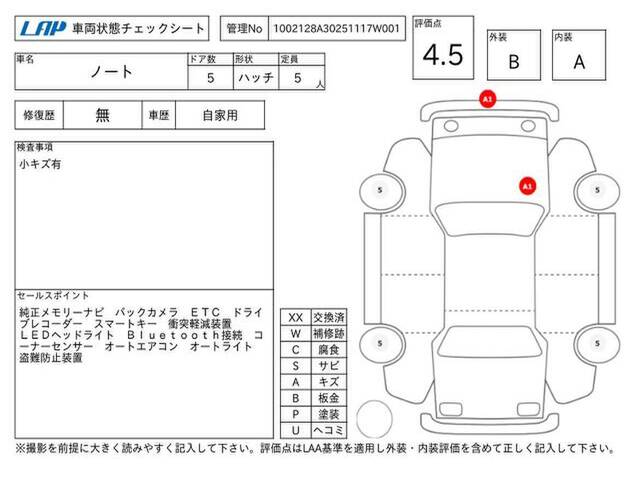 LAP 車両状態チェックシート

管理No 1002128A30251117W001

評価点 4.5

外装 B

内装 A

| 車名 | ドア数 | 形状 | 定員 |
|---|---|---|---|
| ノート | 5 | ハッチ | 5 人 |

| 修復歴 | 無 | 車歴 | 自家用 |
|---|---|---|---|

検査事項
小キズ有

セールスポイント
純正メモリーナビ バックカメラ ETC ドライブレコーダー スマートキー 衝突軽減装置 LEDヘッドライト Bluetooth接続 コーナーセンサー オートエアコン オートライト 盗難防止装置

| XX | 交換済 |
|---|---|
| W | 補修跡 |
| C | 腐食 |
| S | サビ |
| A | キズ |
| B | 板金 |
| P | 塗装 |
| U | ヘコミ |

A1
A1
5
5
5
5

※撮影を前提に大きく読みやすく記入して下さい。評価点はLAA基準を適用し外装・内装評価を含めて正しく記入して下さい。