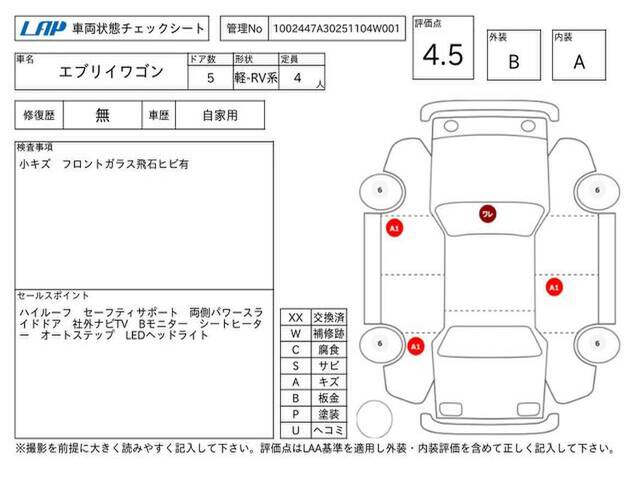 LAP 車両状態チェックシート

管理No 1002447A30251104W001

評価点 4.5

外装 B

内装 A

| 車名 | ドア数 | 形状 | 定員 |
|---|---|---|---|
| エブリイワゴン | 5 | 軽-RV系 | 4 人 |

| 修復歴 | 無 | 車歴 | 自家用 |
|---|---|---|---|

検査事項
小キズ　フロントガラス飛石ヒビ有

セールスポイント
ハイルーフ　セーフティサポート　両側パワースライドドア　社外ナビTV　Bモニター　シートヒーター　オートステップ　LEDヘッドライト

| XX | 交換済 |
|---|---|
| W | 補修跡 |
| C | 腐食 |
| S | サビ |
| A | キズ |
| B | 板金 |
| P | 塗装 |
| U | ヘコミ |

6
6
ワレ
A1
A1
6
A1
6

※撮影を前提に大きく読みやすく記入して下さい。評価点はLAA基準を適用し外装・内装評価を含めて正しく記入して下さい。