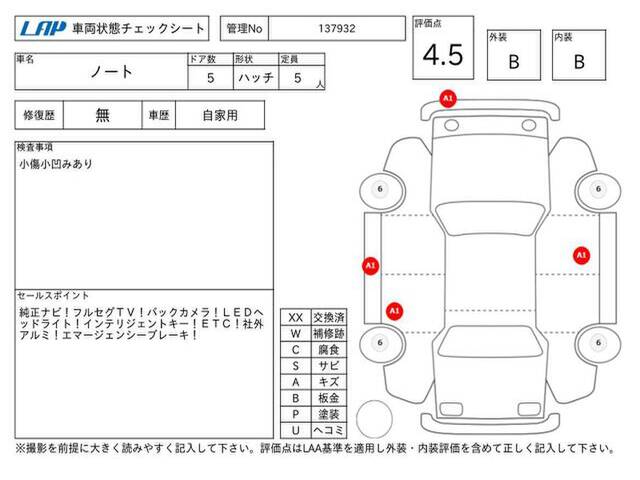 LAP 車両状態チェックシート

管理No 137932

評価点 4.5

外装 B

内装 B

| 車名 | ドア数 | 形状 | 定員 |
|---|---|---|---|
| ノート | 5 | ハッチ | 5 人 |

| 修復歴 | 無 | 車歴 | 自家用 |
|---|---|---|---|

検査事項
小傷小凹みあり

セールスポイント
純正ナビ！フルセグTV！バックカメラ！LEDヘッドライト！インテリジェントキー！ETC！社外アルミ！エマージェンシーブレーキ！

| XX | 交換済 |
|---|---|
| W | 補修跡 |
| C | 腐食 |
| S | サビ |
| A | キズ |
| B | 板金 |
| P | 塗装 |
| U | ヘコミ |

A1

6

6

A1

A1

A1

6

6

※撮影を前提に大きく読みやすく記入して下さい。評価点はLAA基準を適用し外装・内装評価を含めて正しく記入して下さい。