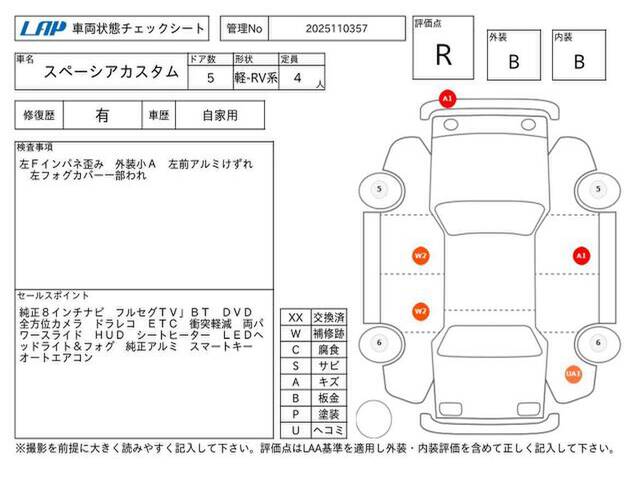 LAP 車両状態チェックシート

管理No 2025110357

評価点
R

外装
B

内装
B

| 車名 | ドア数 | 形状 | 定員 |
|---|---|---|---|
| スペーシアカスタム | 5 | 軽-RV系 | 4 人 |

| 修復歴 | 有 | 車歴 | 自家用 |
|---|---|---|---|

検査事項
左Fインパネ歪み 外装小A 左前アルミけずれ
左フォグカバー一部われ

セールスポイント
純正８インチナビ フルセグTV」BT DVD 全方位カメラ ドラレコ ETC 衝突軽減 両パワースライド HUD シートヒーター LEDヘッドライト＆フォグ 純正アルミ スマートキー オートエアコン

| XX | 交換済 |
|---|---|
| W | 補修跡 |
| C | 腐食 |
| S | サビ |
| A | キズ |
| B | 板金 |
| P | 塗装 |
| U | ヘコミ |

A1
5
5
W2
A1
W2
6
6
UA1

※撮影を前提に大きく読みやすく記入して下さい。評価点はLAA基準を適用し外装・内装評価を含めて正しく記入して下さい。