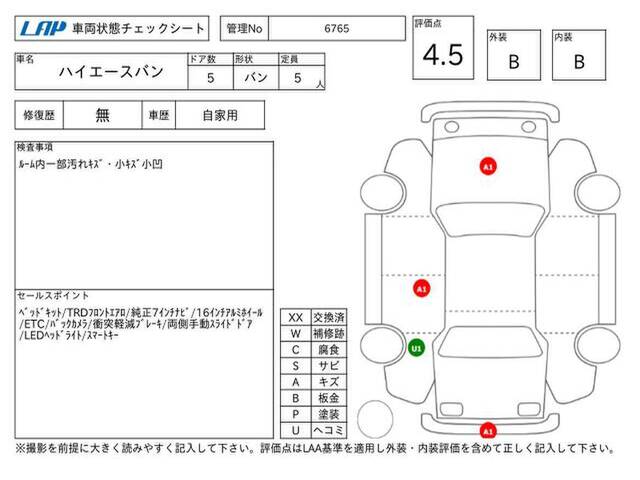 LAP 車両状態チェックシート

管理No 6765

評価点 4.5

外装 B

内装 B

| 車名 | ドア数 | 形状 | 定員 |
|---|---|---|---|
| ハイエースバン | 5 | バン | 5 人 |

| 修復歴 | 無 | 車歴 | 自家用 |
|---|---|---|---|

検査事項
ﾙｰﾑ内一部汚れｷｽﾞ・小ｷｽﾞ小凹

セールスポイント
ﾍﾞｯﾄﾞｷｯﾄ/TRDﾌﾛﾝﾄｴｱﾛ/純正7ｲﾝﾁﾅﾋﾞ/16ｲﾝﾁｱﾙﾐﾎｲｰﾙ/ETC/ﾊﾞｯｸｶﾒﾗ/衝突軽減ﾌﾞﾚｰｷ/両側手動ｽﾗｲﾄﾞﾄﾞｱ/LEDﾍｯﾄﾞﾗｲﾄ/ｽﾏｰﾄｷｰ

| XX | 交換済 |
|---|---|
| W | 補修跡 |
| C | 腐食 |
| S | サビ |
| A | キズ |
| B | 板金 |
| P | 塗装 |
| U | ヘコミ |

A1
A1
U1
A1

※撮影を前提に大きく読みやすく記入して下さい。評価点はLAA基準を適用し外装・内装評価を含めて正しく記入して下さい。