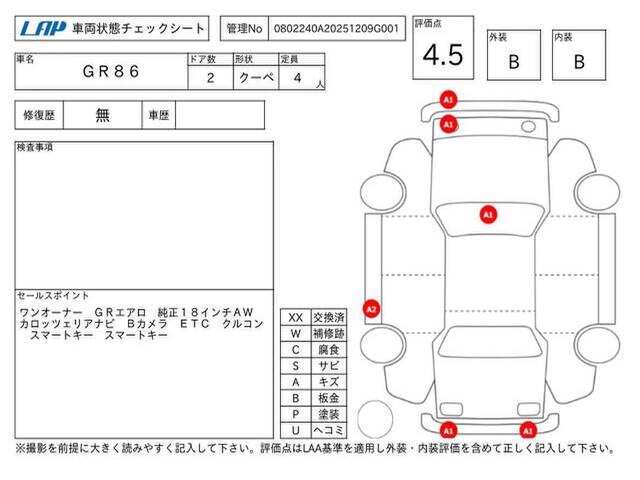 LAP 車両状態チェックシート

管理No 0802240A20251209G001

評価点 4.5

外装 B

内装 B

| 車名 | ドア数 | 形状 | 定員 |
|---|---|---|---|
| GR86 | 2 | クーペ | 4 人 |

| 修復歴 | 無 | 車歴 | |
|---|---|---|---|

検査事項

セールスポイント
ワンオーナー　GRエアロ　純正18インチAW　カロッツェリアナビ　Bカメラ　ETC　クルコン　スマートキー　スマートキー

| XX | 交換済 |
|---|---|
| W | 補修跡 |
| C | 腐食 |
| S | サビ |
| A | キズ |
| B | 板金 |
| P | 塗装 |
| U | ヘコミ |

A1
A1
A1
A2
A1
A1

※撮影を前提に大きく読みやすく記入して下さい。評価点はLAA基準を適用し外装・内装評価を含めて正しく記入して下さい。