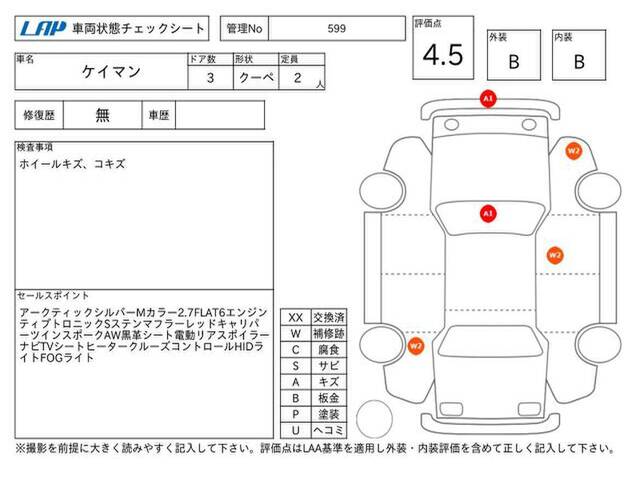 LAP 車両状態チェックシート

管理No 599

評価点 4.5

外装 B

内装 B

| 車名 | ドア数 | 形状 | 定員 |
|---|---|---|---|
| ケイマン | 3 | クーペ | 2 人 |

修復歴 無

車歴

検査事項
ホイールキズ、コキズ

セールスポイント
アークティックシルバーMカラー2.7FLAT6エンジンティプトロニックSステンマフラーレッドキャリパーツインスポークAW黒革シート電動リアスポイラーナビTVシートヒータークルーズコントロールHIDライトFOGライト

| XX | 交換済 |
|---|---|
| W | 補修跡 |
| C | 腐食 |
| S | サビ |
| A | キズ |
| B | 板金 |
| P | 塗装 |
| U | ヘコミ |

A1
W2
A1
W2
W2

※撮影を前提に大きく読みやすく記入して下さい。評価点はLAA基準を適用し外装・内装評価を含めて正しく記入して下さい。