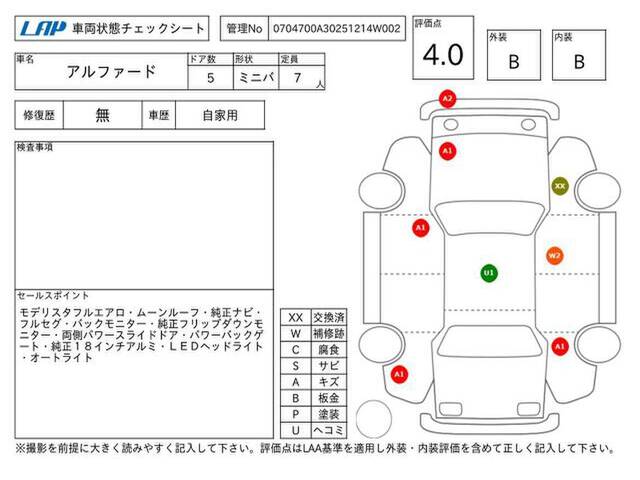 LAP 車両状態チェックシート

管理No 0704700A30251214W002

評価点 4.0

外装 B

内装 B

| 車名 | ドア数 | 形状 | 定員 |
|---|---|---|---|
| アルファード | 5 | ミニバ | 7 人 |

| 修復歴 | 無 | 車歴 | 自家用 |
|---|---|---|---|

検査事項

セールスポイント
モデリスタフルエアロ・ムーンルーフ・純正ナビ・フルセグ・バックモニター・純正フリップダウンモニター・両側パワースライドドア・パワーバックゲート・純正18インチアルミ・LEDヘッドライト・オートライト

| XX | 交換済 |
|---|---|
| W | 補修跡 |
| C | 腐食 |
| S | サビ |
| A | キズ |
| B | 板金 |
| P | 塗装 |
| U | ヘコミ |

A2
A1
XX
A1
W2
U1
A1
A1

※撮影を前提に大きく読みやすく記入して下さい。評価点はLAA基準を適用し外装・内装評価を含めて正しく記入して下さい。