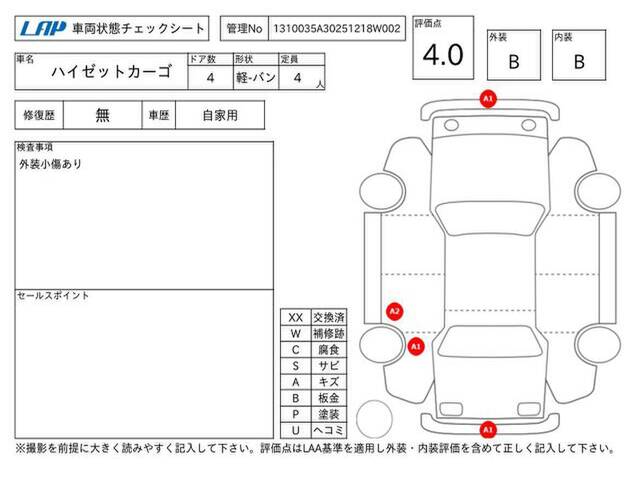 LAP 車両状態チェックシート

管理No 1310035A30251218W002

評価点 4.0

外装 B

内装 B

| 車名 | ドア数 | 形状 | 定員 |
|---|---|---|---|
| ハイゼットカーゴ | 4 | 軽-バン | 4 人 |

| 修復歴 | 無 | 車歴 | 自家用 |
|---|---|---|---|

検査事項
外装小傷あり

セールスポイント

| XX | 交換済 |
|---|---|
| W | 補修跡 |
| C | 腐食 |
| S | サビ |
| A | キズ |
| B | 板金 |
| P | 塗装 |
| U | ヘコミ |

A1
A2
A1
A1

※撮影を前提に大きく読みやすく記入して下さい。評価点はLAA基準を適用し外装・内装評価を含めて正しく記入して下さい。