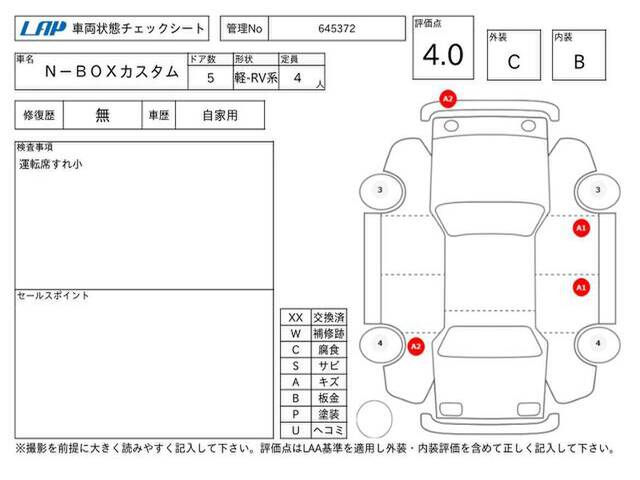 LAP 車両状態チェックシート

管理No 645372

評価点 4.0

外装 C

内装 B

車名 N－ＢＯＸカスタム

ドア数 5

形状 軽-RV系

定員 4 人

修復歴 無

車歴 自家用

検査事項
運転席すれ小

セールスポイント

| XX | 交換済 |
|---|---|
| W | 補修跡 |
| C | 腐食 |
| S | サビ |
| A | キズ |
| B | 板金 |
| P | 塗装 |
| U | ヘコミ |

A2
3
3
A1
A1
4
A2
4

※撮影を前提に大きく読みやすく記入して下さい。評価点はLAA基準を適用し外装・内装評価を含めて正しく記入して下さい。