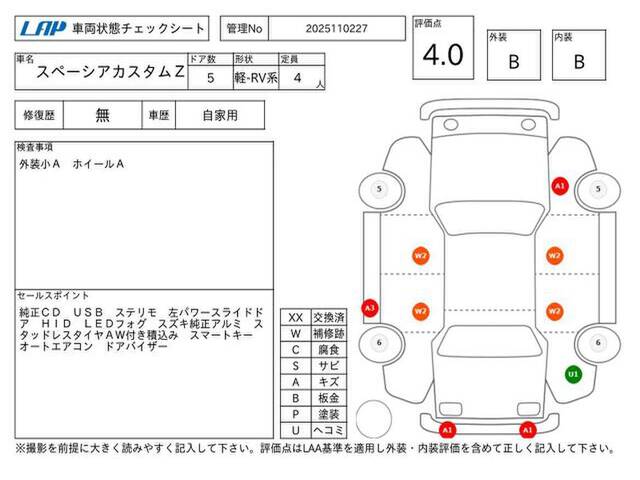 LAP 車両状態チェックシート

管理No 2025110227

評価点 4.0

外装 B

内装 B

| 車名 | ドア数 | 形状 | 定員 |
|---|---|---|---|
| スペーシアカスタムZ | 5 | 軽-RV系 | 4 人 |

| 修復歴 | 無 | 車歴 | 自家用 |
|---|---|---|---|

検査事項
外装小A ホイールA

セールスポイント
純正CD USB ステリモ 左パワースライドドア HID LEDフォグ スズキ純正アルミ スタッドレスタイヤAW付き積込み スマートキー オートエアコン ドアバイザー

| XX | 交換済 |
|---|---|
| W | 補修跡 |
| C | 腐食 |
| S | サビ |
| A | キズ |
| B | 板金 |
| P | 塗装 |
| U | ヘコミ |

5 A1 5 W2 W2 A3 W2 W2 6 6 U1 A1 A1

※撮影を前提に大きく読みやすく記入して下さい。評価点はLAA基準を適用し外装・内装評価を含めて正しく記入して下さい。