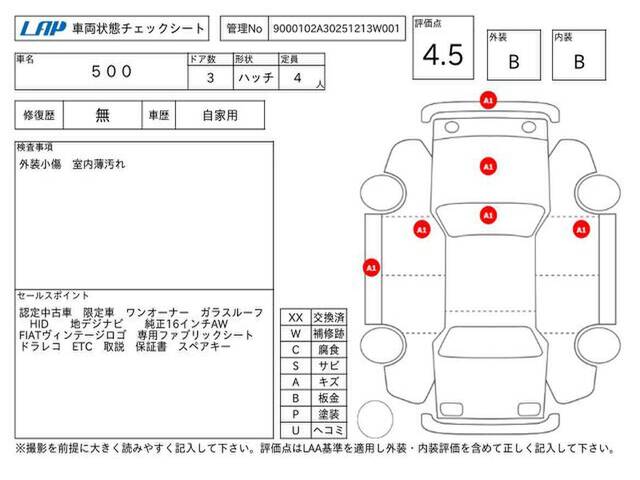 LAP 車両状態チェックシート

管理No 9000102A30251213W001

評価点
4.5

外装
B

内装
B

| 車名 | ドア数 | 形状 | 定員 |
|---|---|---|---|
| 500 | 3 | ハッチ | 4 人 |

| 修復歴 | 無 | 車歴 | 自家用 |
|---|---|---|---|

検査事項
外装小傷　室内薄汚れ

セールスポイント
認定中古車　限定車　ワンオーナー　ガラスルーフ　HID　地デジナビ　純正16インチAW　FIATヴィンテージロゴ　専用ファブリックシート　ドラレコ　ETC　取説　保証書　スペアキー

| XX | 交換済 |
|---|---|
| W | 補修跡 |
| C | 腐食 |
| S | サビ |
| A | キズ |
| B | 板金 |
| P | 塗装 |
| U | ヘコミ |

A1
A1
A1
A1
A1
A1

※撮影を前提に大きく読みやすく記入して下さい。評価点はLAA基準を適用し外装・内装評価を含めて正しく記入して下さい。