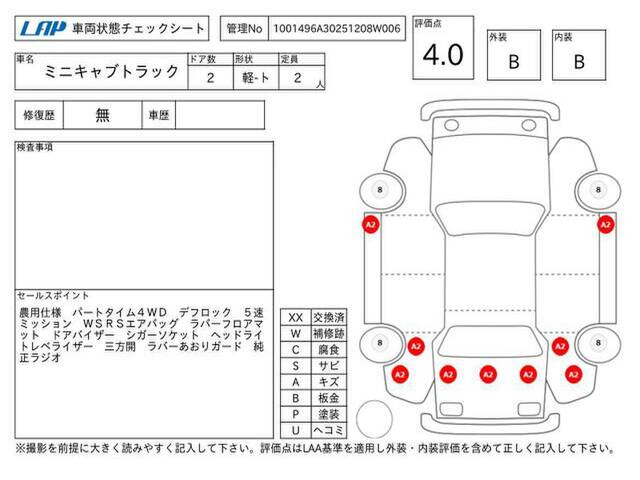 LAP 車両状態チェックシート

管理No 1001496A30251208W006

評価点 4.0

外装 B

内装 B

| 車名 | ドア数 | 形状 | 定員 |
|---|---|---|---|
| ミニキャブトラック | 2 | 軽-ト | 2 人 |

| 修復歴 | 無 | 車歴 | |
|---|---|---|---|

検査事項

セールスポイント

農用仕様 パートタイム4WD デフロック 5速ミッション WSRSエアバッグ ラバーフロアマット ドアバイザー シガーソケット ヘッドライトレベライザー 三方開 ラバーあおりガード 純正ラジオ

| XX | 交換済 |
|---|---|
| W | 補修跡 |
| C | 腐食 |
| S | サビ |
| A | キズ |
| B | 板金 |
| P | 塗装 |
| U | ヘコミ |

8 8 A2 A2 8 A2 A2 8 A2 A2 A2 A2 A2

※撮影を前提に大きく読みやすく記入して下さい。評価点はLAA基準を適用し外装・内装評価を含めて正しく記入して下さい。