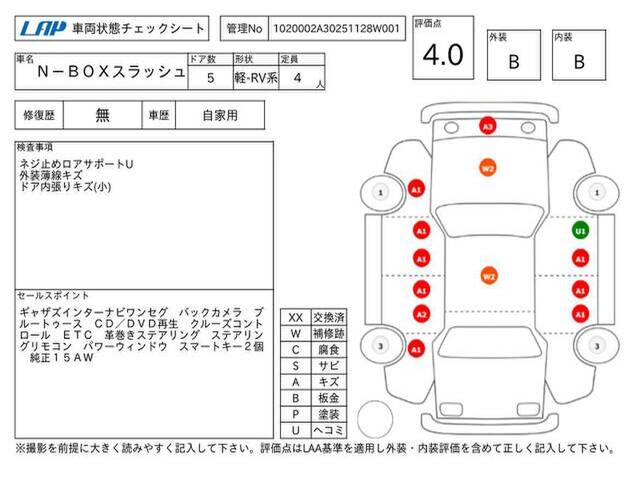 LAP 車両状態チェックシート

管理No 1020002A30251128W001

評価点 4.0

外装 B

内装 B

| 車名 | ドア数 | 形状 | 定員 |
|---|---|---|---|
| N－BOXスラッシュ | 5 | 軽-RV系 | 4 人 |

| 修復歴 | 無 | 車歴 | 自家用 |
|---|---|---|---|

検査事項
ネジ止めロアサポートU
外装薄線キズ
ドア内張りキズ(小)

セールスポイント
ギャザズインターナビワンセグ　バックカメラ　ブルートゥース　CD／DVD再生　クルーズコントロール　ETC　革巻きステアリング　ステアリングリモコン　パワーウィンドウ　スマートキー２個　純正１５AW

| XX | 交換済 |
|---|---|
| W | 補修跡 |
| C | 腐食 |
| S | サビ |
| A | キズ |
| B | 板金 |
| P | 塗装 |
| U | ヘコミ |

A3
W2
1
A1
1
A1
U1
A1
A1
W2
A1
A1
A2
A1
3
A1
3

※撮影を前提に大きく読みやすく記入して下さい。評価点はLAA基準を適用し外装・内装評価を含めて正しく記入して下さい。