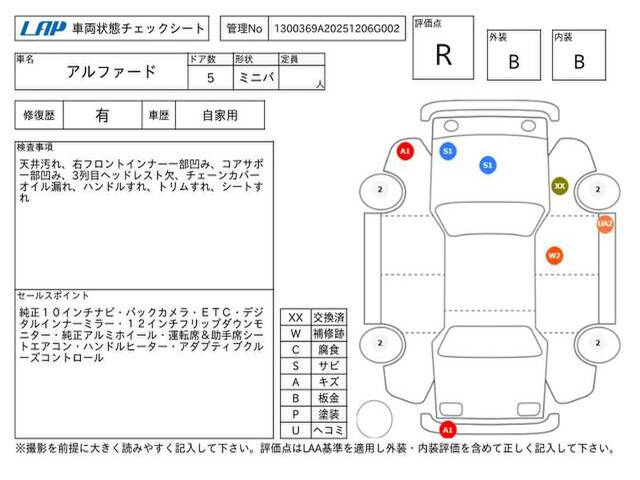 LAP 車両状態チェックシート

管理No 1300369A20251206G002

評価点
R

外装
B

内装
B

| 車名 | ドア数 | 形状 | 定員 |
|---|---|---|---|
| アルファード | 5 | ミニバ | 人 |

| 修復歴 | 有 | 車歴 | 自家用 |
|---|---|---|---|

検査事項
天井汚れ、右フロントインナー一部凹み、コアサポー部凹み、3列目ヘッドレスト欠、チェーンカバーオイル漏れ、ハンドルすれ、トリムすれ、シートすれ

セールスポイント
純正10インチナビ・バックカメラ・ETC・デジタルインナーミラー・12インチフリップダウンモニター・純正アルミホイール・運転席＆助手席シートエアコン・ハンドルヒーター・アダプティブクルーズコントロール

| XX | 交換済 |
|---|---|
| W | 補修跡 |
| C | 腐食 |
| S | サビ |
| A | キズ |
| B | 板金 |
| P | 塗装 |
| U | ヘコミ |

A1
S1
S1
2
XX
2
UA2
W2
2
2
A1

※撮影を前提に大きく読みやすく記入して下さい。評価点はLAA基準を適用し外装・内装評価を含めて正しく記入して下さい。