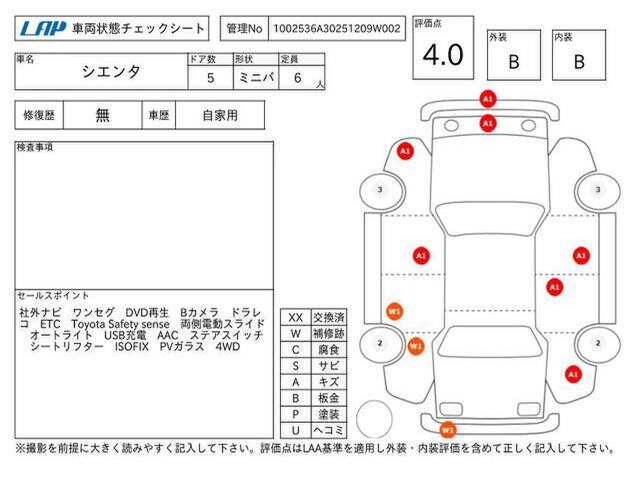 LAP 車両状態チェックシート

管理No 1002536A30251209W002

評価点 4.0

外装 B

内装 B

| 車名 | ドア数 | 形状 | 定員 |
|---|---|---|---|
| シエンタ | 5 | ミニバ | 6 人 |

| 修復歴 | 無 | 車歴 | 自家用 |
|---|---|---|---|

検査事項

セールスポイント
社外ナビ ワンセグ DVD再生 Bカメラ ドラレコ ETC Toyota Safety sense 両側電動スライド オートライト USB充電 AAC ステアスイッチ シートリフター ISOFIX PVガラス 4WD

| XX | 交換済 |
|---|---|
| W | 補修跡 |
| C | 腐食 |
| S | サビ |
| A | キズ |
| B | 板金 |
| P | 塗装 |
| U | ヘコミ |

A1
A1
A1
3
3
A1
A1
A1
W1
2
W1
2
A1
W1

※撮影を前提に大きく読みやすく記入して下さい。評価点はLAA基準を適用し外装・内装評価を含めて正しく記入して下さい。