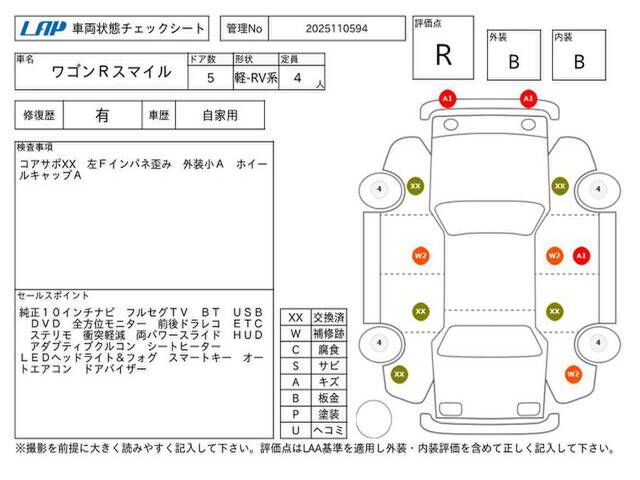 LAP 車両状態チェックシート

管理No 2025110594

評価点
R

外装
B

内装
B

| 車名 | ドア数 | 形状 | 定員 |
|---|---|---|---|
| ワゴンＲスマイル | 5 | 軽-RV系 | 4 人 |

| 修復歴 | 有 | 車歴 | 自家用 |
|---|---|---|---|

検査事項
コアサポXX 左Fインパネ歪み 外装小Ａ ホイールキャップＡ

セールスポイント
純正１０インチナビ フルセグＴＶ ＢＴ ＵＳＢ ＤＶＤ 全方位モニター 前後ドラレコ ＥＴＣ ステリモ 衝突軽減 両パワースライド ＨＵＤ アダプティブクルコン シートヒーター ＬＥＤヘッドライト＆フォグ スマートキー オートエアコン ドアバイザー

| XX | 交換済 |
|---|---|
| W | 補修跡 |
| C | 腐食 |
| S | サビ |
| A | キズ |
| B | 板金 |
| P | 塗装 |
| U | ヘコミ |

A1 A1
4 XX XX 4
W2 W2 A1
XX XX
4 4
XX W2

※撮影を前提に大きく読みやすく記入して下さい。評価点はLAA基準を適用し外装・内装評価を含めて正しく記入して下さい。