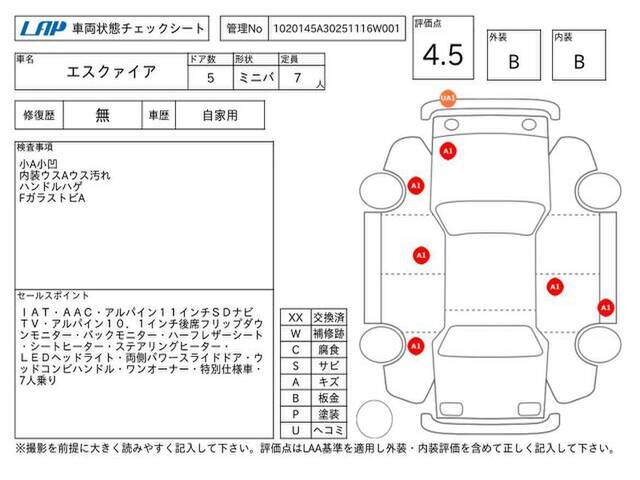 LAP 車両状態チェックシート

管理No 1020145A30251116W001

評価点
4.5

外装
B

内装
B

| 車名 | ドア数 | 形状 | 定員 |
|---|---|---|---|
| エスクァイア | 5 | ミニバ | 7 人 |

| 修復歴 | 無 | 車歴 | 自家用 |
|---|---|---|---|

検査事項
小A小凹
内装ウスAウス汚れ
ハンドルハゲ
FガラストビA

セールスポイント
ＩＡＴ・ＡＡＣ・アルパイン１１インチＳＤナビＴＶ・アルパイン１０．１インチ後席フリップダウンモニター・バックモニター・ハーフレザーシート・シートヒーター・ステアリングヒーター・ＬＥＤヘッドライト・両側パワースライドドア・ウッドコンビハンドル・ワンオーナー・特別仕様車・7人乗り

| XX | 交換済 |
|---|---|
| W | 補修跡 |
| C | 腐食 |
| S | サビ |
| A | キズ |
| B | 板金 |
| P | 塗装 |
| U | ヘコミ |

UA1
A1
A1
A1
A1
A1
A1

※撮影を前提に大きく読みやすく記入して下さい。評価点はLAA基準を適用し外装・内装評価を含めて正しく記入して下さい。