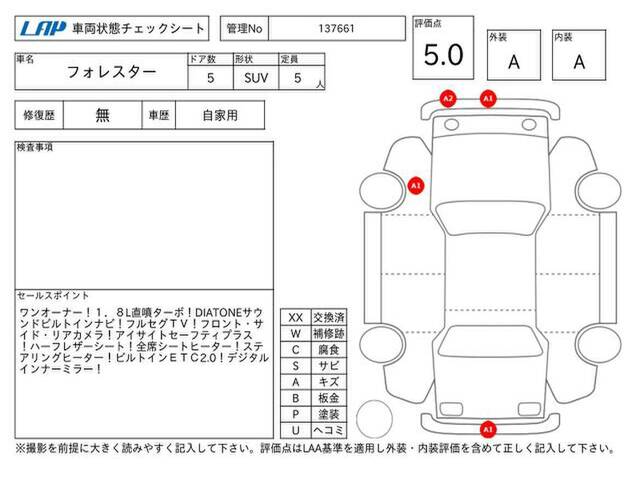 LAP 車両状態チェックシート

管理No 137661

評価点 5.0

外装 A

内装 A

| 車名 | ドア数 | 形状 | 定員 |
|---|---|---|---|
| フォレスター | 5 | SUV | 5 人 |

| 修復歴 | 無 | 車歴 | 自家用 |
|---|---|---|---|

検査事項

セールスポイント

ワンオーナー！1．8L直噴ターボ！DIATONEサウンドビルトインナビ！フルセグTV！フロント・サイド・リアカメラ！アイサイトセーフティプラス！ハーフレザーシート！全席シートヒーター！ステアリングヒーター！ビルトインETC2.0！デジタルインナーミラー！

| XX | 交換済 |
|---|---|
| W | 補修跡 |
| C | 腐食 |
| S | サビ |
| A | キズ |
| B | 板金 |
| P | 塗装 |
| U | ヘコミ |

A2 A1 A1 A1

※撮影を前提に大きく読みやすく記入して下さい。評価点はLAA基準を適用し外装・内装評価を含めて正しく記入して下さい。