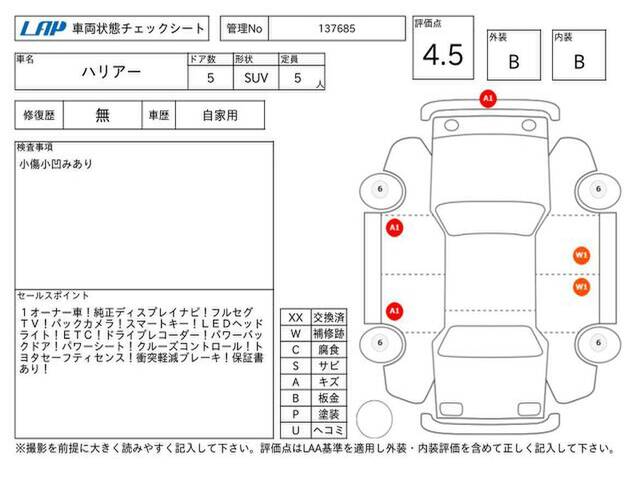 LAP 車両状態チェックシート

管理No 137685

評価点 4.5

外装 B

内装 B

| 車名 | ドア数 | 形状 | 定員 |
|---|---|---|---|
| ハリアー | 5 | SUV | 5 人 |

| 修復歴 | 無 | 車歴 | 自家用 |
|---|---|---|---|

検査事項
小傷小凹みあり

セールスポイント
１オーナー車！純正ディスプレイナビ！フルセグＴＶ！バックカメラ！スマートキー！ＬＥＤヘッドライト！ＥＴＣ！ドライブレコーダー！パワーバックドア！パワーシート！クルーズコントロール！トヨタセーフティセンス！衝突軽減ブレーキ！保証書あり！

| XX | 交換済 |
|---|---|
| W | 補修跡 |
| C | 腐食 |
| S | サビ |
| A | キズ |
| B | 板金 |
| P | 塗装 |
| U | ヘコミ |

A1

6

6

A1

W1

W1

A1

6

6

※撮影を前提に大きく読みやすく記入して下さい。評価点はLAA基準を適用し外装・内装評価を含めて正しく記入して下さい。