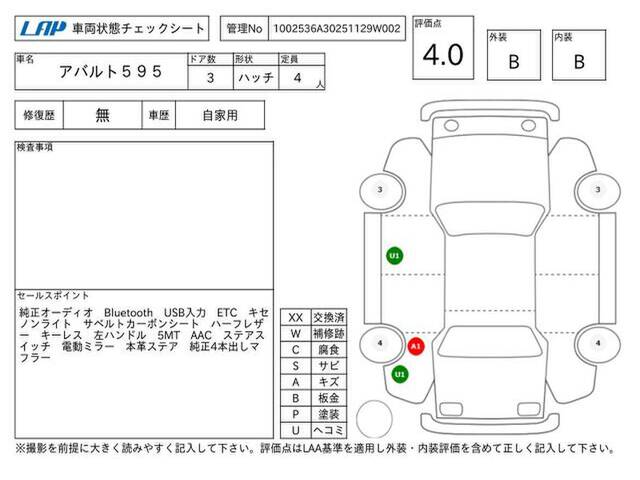 LAP 車両状態チェックシート

管理No 1002536A30251129W002

評価点 4.0

外装 B

内装 B

| 車名 | ドア数 | 形状 | 定員 |
|---|---|---|---|
| アバルト５９５ | 3 | ハッチ | 4 人 |

| 修復歴 | 無 | 車歴 | 自家用 |
|---|---|---|---|

検査事項

セールスポイント
純正オーディオ Bluetooth USB入力 ETC キセノンライト サベルトカーボンシート ハーフレザー キーレス 左ハンドル 5MT AAC ステアスイッチ 電動ミラー 本革ステア 純正4本出しマフラー

| XX | 交換済 |
|---|---|
| W | 補修跡 |
| C | 腐食 |
| S | サビ |
| A | キズ |
| B | 板金 |
| P | 塗装 |
| U | ヘコミ |

3 3
U1
4 A1 4
U1

※撮影を前提に大きく読みやすく記入して下さい。評価点はLAA基準を適用し外装・内装評価を含めて正しく記入して下さい。