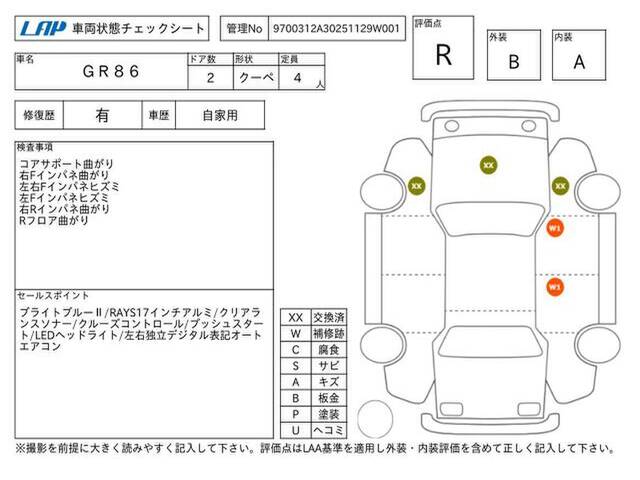 LAP 車両状態チェックシート

管理No 9700312A30251129W001

評価点
R

外装
B

内装
A

| 車名 | ドア数 | 形状 | 定員 |
|---|---|---|---|
| GR86 | 2 | クーペ | 4 人 |

| 修復歴 | 有 | 車歴 | 自家用 |
|---|---|---|---|

検査事項
コアサポート曲がり
右Fインパネ曲がり
左右Fインパネヒズミ
左Fインパネヒズミ
右Rインパネ曲がり
Rフロア曲がり

セールスポイント
ブライトブルーⅡ/RAYS17インチアルミ/クリアランスソナー/クルーズコントロール/プッシュスタート/LEDヘッドライト/左右独立デジタル表記オートエアコン

| XX | 交換済 |
|---|---|
| W | 補修跡 |
| C | 腐食 |
| S | サビ |
| A | キズ |
| B | 板金 |
| P | 塗装 |
| U | ヘコミ |

XX
XX
XX
W1
W1

※撮影を前提に大きく読みやすく記入して下さい。評価点はLAA基準を適用し外装・内装評価を含めて正しく記入して下さい。