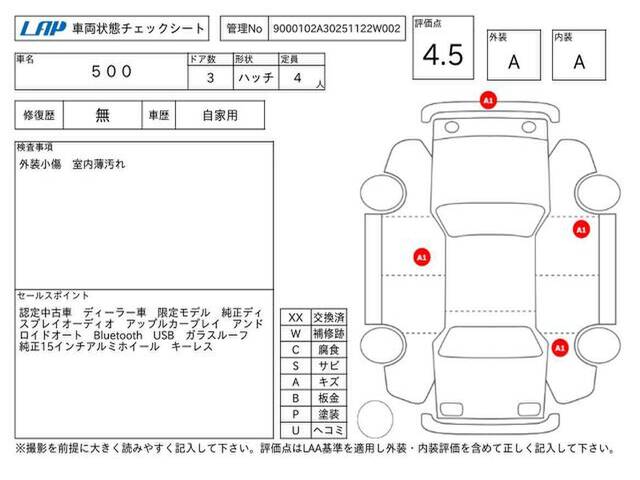 LAP 車両状態チェックシート

管理No 9000102A30251122W002

評価点 4.5

外装 A

内装 A

| 車名 | ドア数 | 形状 | 定員 |
|---|---|---|---|
| 500 | 3 | ハッチ | 4 人 |

| 修復歴 | 無 | 車歴 | 自家用 |
|---|---|---|---|

検査事項
外装小傷　室内薄汚れ

セールスポイント
認定中古車　ディーラー車　限定モデル　純正ディスプレイオーディオ　アップルカープレイ　アンドロイドオート　Bluetooth　USB　ガラスルーフ　純正15インチアルミホイール　キーレス

| XX | 交換済 |
|---|---|
| W | 補修跡 |
| C | 腐食 |
| S | サビ |
| A | キズ |
| B | 板金 |
| P | 塗装 |
| U | ヘコミ |

A1

A1

A1

A1

※撮影を前提に大きく読みやすく記入して下さい。評価点はLAA基準を適用し外装・内装評価を含めて正しく記入して下さい。