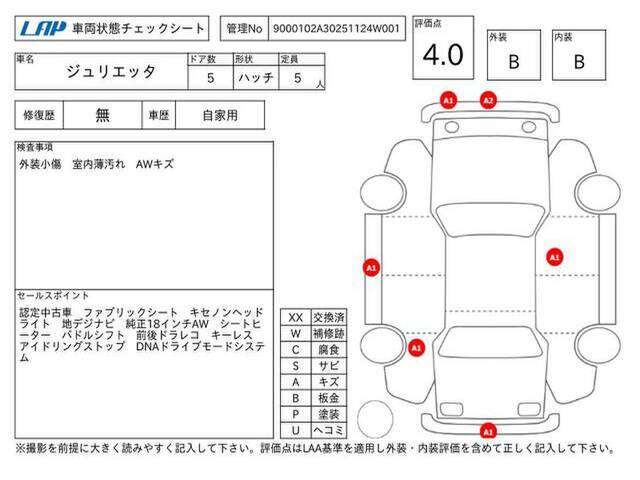 LAP 車両状態チェックシート

管理No 9000102A30251124W001

評価点 4.0

外装 B

内装 B

| 車名 | ドア数 | 形状 | 定員 |
|---|---|---|---|
| ジュリエッタ | 5 | ハッチ | 5 人 |

| 修復歴 | 無 | 車歴 | 自家用 |
|---|---|---|---|

検査事項
外装小傷　室内薄汚れ　AWキズ

セールスポイント
認定中古車　ファブリックシート　キセノンヘッドライト　地デジナビ　純正18インチAW　シートヒーター　パドルシフト　前後ドラレコ　キーレス　アイドリングストップ　DNAドライブモードシステム

| XX | 交換済 |
|---|---|
| W | 補修跡 |
| C | 腐食 |
| S | サビ |
| A | キズ |
| B | 板金 |
| P | 塗装 |
| U | ヘコミ |

A1 A2 A1 A1 A1 A1

※撮影を前提に大きく読みやすく記入して下さい。評価点はLAA基準を適用し外装・内装評価を含めて正しく記入して下さい。