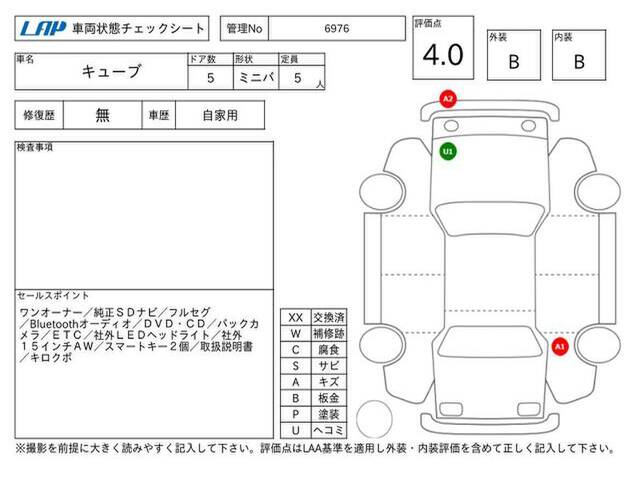 LAP 車両状態チェックシート

管理No 6976

評価点 4.0

外装 B

内装 B

| 車名 | ドア数 | 形状 | 定員 |
|---|---|---|---|
| キューブ | 5 | ミニバ | 5 人 |

| 修復歴 | 無 | 車歴 | 自家用 |
|---|---|---|---|

検査事項

セールスポイント

ワンオーナー／純正ＳＤナビ／フルセグ／Bluetoothオーディオ／ＤＶＤ・ＣＤ／バックカメラ／ＥＴＣ／社外ＬＥＤヘッドライト／社外１５インチＡＷ／スマートキー２個／取扱説明書／キロクボ

| XX | 交換済 |
|---|---|
| W | 補修跡 |
| C | 腐食 |
| S | サビ |
| A | キズ |
| B | 板金 |
| P | 塗装 |
| U | ヘコミ |

A2

U1

A1

※撮影を前提に大きく読みやすく記入して下さい。評価点はLAA基準を適用し外装・内装評価を含めて正しく記入して下さい。