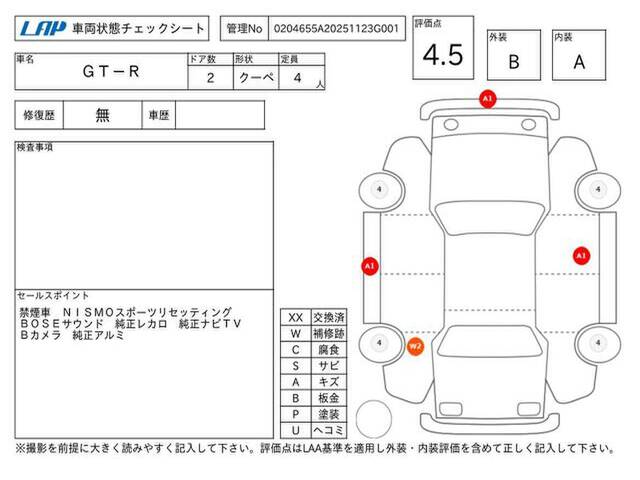 LAP 車両状態チェックシート

管理No 0204655A20251123G001

評価点 4.5

外装 B

内装 A

| 車名 | ドア数 | 形状 | 定員 |
|---|---|---|---|
| GT－R | 2 | クーペ | 4 人 |

修復歴 無 車歴

検査事項

セールスポイント
禁煙車 NISMOスポーツリセッティング
BOSEサウンド 純正レカロ 純正ナビTV
Bカメラ 純正アルミ

| XX | 交換済 |
|---|---|
| W | 補修跡 |
| C | 腐食 |
| S | サビ |
| A | キズ |
| B | 板金 |
| P | 塗装 |
| U | ヘコミ |

A1
4
4
A1
A1
4
W2
4

※撮影を前提に大きく読みやすく記入して下さい。評価点はLAA基準を適用し外装・内装評価を含めて正しく記入して下さい。