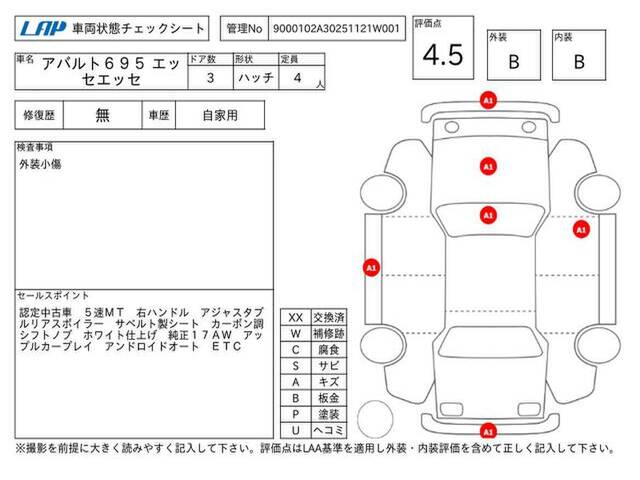 LAP 車両状態チェックシート

管理No 9000102A30251121W001

評価点
4.5

外装
B

内装
B

| 車名 | ドア数 | 形状 | 定員 |
|---|---|---|---|
| アバルト６９５ エッセエッセ | 3 | ハッチ | 4 人 |

| 修復歴 | 無 | 車歴 | 自家用 |
|---|---|---|---|

検査事項
外装小傷

セールスポイント
認定中古車 ５速ＭＴ 右ハンドル アジャスタブルリアスポイラー サベルト製シート カーボン調シフトノブ ホワイト仕上げ 純正１７ＡＷ アップルカープレイ アンドロイドオート ＥＴＣ

| XX | 交換済 |
|---|---|
| W | 補修跡 |
| C | 腐食 |
| S | サビ |
| A | キズ |
| B | 板金 |
| P | 塗装 |
| U | ヘコミ |

A1
A1
A1
A1
A1
A1

※撮影を前提に大きく読みやすく記入して下さい。評価点はLAA基準を適用し外装・内装評価を含めて正しく記入して下さい。