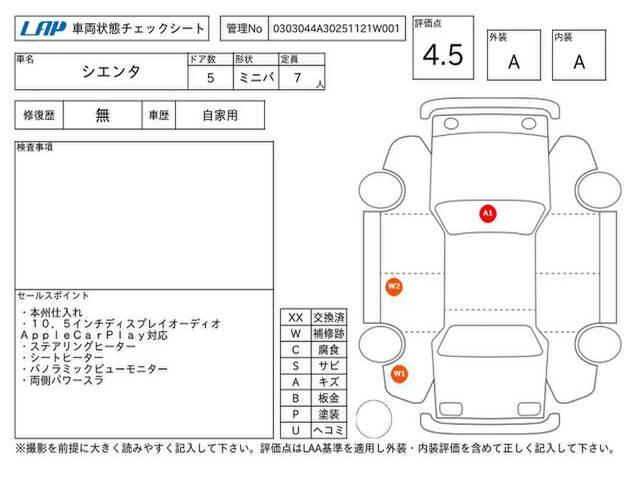 LAP 車両状態チェックシート

管理No 0303044A30251121W001

評価点 4.5

外装 A

内装 A

| 車名 | ドア数 | 形状 | 定員 |
|---|---|---|---|
| シエンタ | 5 | ミニバ | 7 人 |

| 修復歴 | 無 | 車歴 | 自家用 |
|---|---|---|---|

検査事項

セールスポイント
・本州仕入れ
・10,5インチディスプレイオーディオ AppleCarPlay対応
・ステアリングヒーター
・シートヒーター
・パノラミックビューモニター
・両側パワースラ

| XX | 交換済 |
|---|---|
| W | 補修跡 |
| C | 腐食 |
| S | サビ |
| A | キズ |
| B | 板金 |
| P | 塗装 |
| U | ヘコミ |

A1
W2
W1

※撮影を前提に大きく読みやすく記入して下さい。評価点はLAA基準を適用し外装・内装評価を含めて正しく記入して下さい。