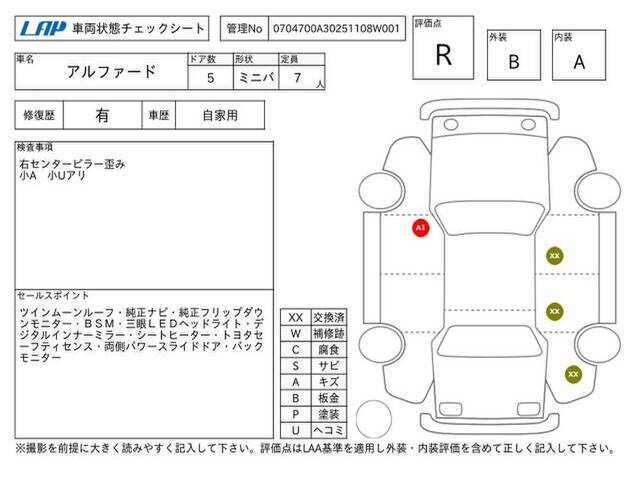 LAP 車両状態チェックシート

管理No 0704700A30251108W001

評価点 R

外装 B

内装 A

| 車名 | ドア数 | 形状 | 定員 |
|---|---|---|---|
| アルファード | 5 | ミニバ | 7 人 |

| 修復歴 | 有 | 車歴 | 自家用 |
|---|---|---|---|

検査事項
右センターピラー歪み
小A 小Uアリ

セールスポイント
ツインムーンルーフ・純正ナビ・純正フリップダウンモニター・ＢＳＭ・三眼ＬＥＤヘッドライト・デジタルインナーミラー・シートヒーター・トヨタセーフティセンス・両側パワースライドドア・バックモニター

| XX | 交換済 |
|---|---|
| W | 補修跡 |
| C | 腐食 |
| S | サビ |
| A | キズ |
| B | 板金 |
| P | 塗装 |
| U | ヘコミ |

A1
XX
XX
XX

※撮影を前提に大きく読みやすく記入して下さい。評価点はLAA基準を適用し外装・内装評価を含めて正しく記入して下さい。