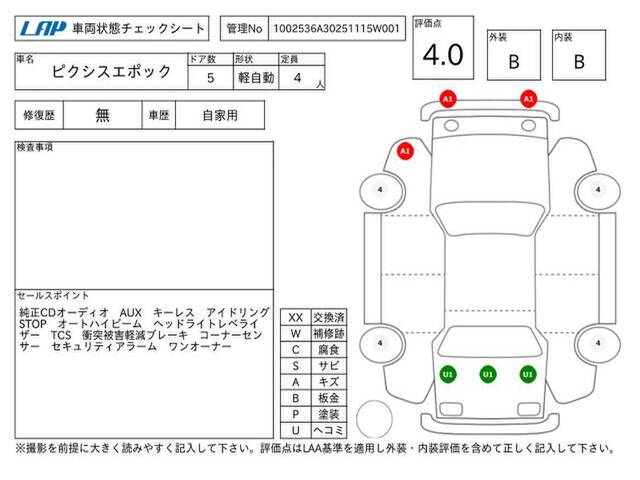 LAP 車両状態チェックシート

管理No 1002536A30251115W001

評価点 4.0

外装 B

内装 B

| 車名 | ドア数 | 形状 | 定員 |
|---|---|---|---|
| ピクシスエポック | 5 | 軽自動 | 4 人 |

| 修復歴 | 無 | 車歴 | 自家用 |
|---|---|---|---|

検査事項

セールスポイント

純正CDオーディオ AUX キーレス アイドリングSTOP オートハイビーム ヘッドライトレベライザー TCS 衝突被害軽減ブレーキ コーナーセンサー セキュリティアラーム ワンオーナー

| XX | 交換済 |
|---|---|
| W | 補修跡 |
| C | 腐食 |
| S | サビ |
| A | キズ |
| B | 板金 |
| P | 塗装 |
| U | ヘコミ |

A1 A1 A1

4 4 4 4

U1 U1 U1

※撮影を前提に大きく読みやすく記入して下さい。評価点はLAA基準を適用し外装・内装評価を含めて正しく記入して下さい。