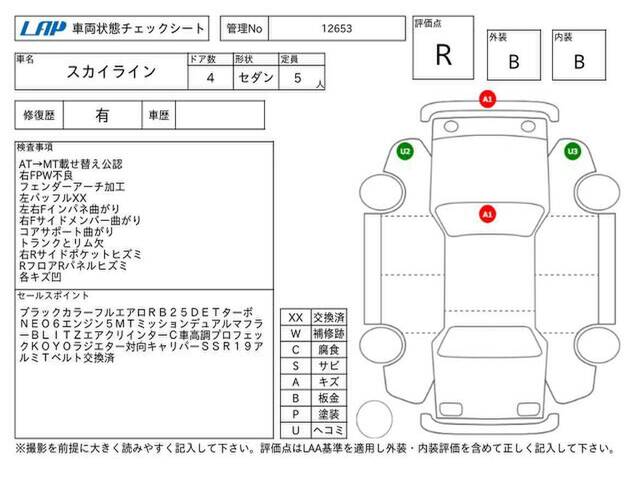 LAP 車両状態チェックシート

管理No 12653

評価点 R

外装 B

内装 B

| 車名 | ドア数 | 形状 | 定員 |
|---|---|---|---|
| スカイライン | 4 | セダン | 5 人 |

修復歴 有 車歴

検査事項
AT→MT載せ替え公認
右FPW不良
フェンダーアーチ加工
左バッフルXX
左右Fインパネ曲がり
右Fサイドメンバー曲がり
コアサポート曲がり
トランクとリム欠
右Rサイドポケットヒズミ
RフロアRパネルヒズミ
各キズ凹

セールスポイント
ブラックカラーフルエアロＲＢ２５ＤＥＴターボＮＥＯ６エンジン５ＭＴミッションデュアルマフラーＢＬＩＴＺエアクリインターＣ車高調プロフェックＫＯＹＯラジエター対向キャリパーＳＳＲ１９アルミＴベルト交換済

| XX | 交換済 |
|---|---|
| W | 補修跡 |
| C | 腐食 |
| S | サビ |
| A | キズ |
| B | 板金 |
| P | 塗装 |
| U | ヘコミ |

A1
U2
U3
A1

※撮影を前提に大きく読みやすく記入して下さい。評価点はLAA基準を適用し外装・内装評価を含めて正しく記入して下さい。