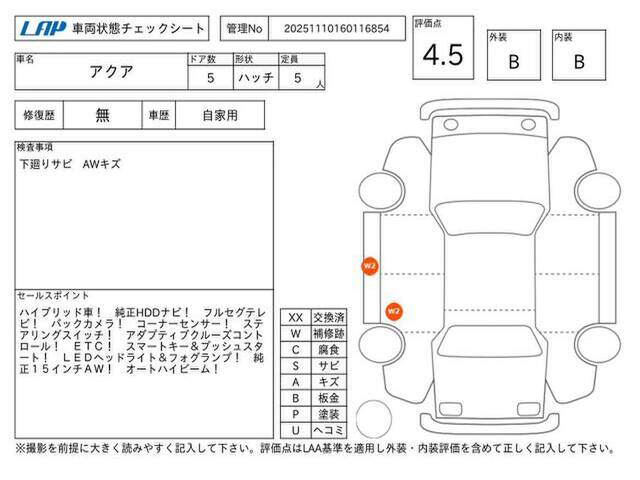 LAP 車両状態チェックシート

管理No 20251110160116854

評価点 4.5

外装 B

内装 B

| 車名 | ドア数 | 形状 | 定員 |
|---|---|---|---|
| アクア | 5 | ハッチ | 5 人 |

| 修復歴 | 無 | 車歴 | 自家用 |
|---|---|---|---|

検査事項
下廻りサビ AWキズ

セールスポイント
ハイブリッド車！ 純正HDDナビ！ フルセグテレビ！ バックカメラ！ コーナーセンサー！ ステアリングスイッチ！ アダプティブクルーズコントロール！ ETC！ スマートキー＆プッシュスタート！ LEDヘッドライト＆フォグランプ！ 純正15インチAW！ オートハイビーム！

| XX | 交換済 |
|---|---|
| W | 補修跡 |
| C | 腐食 |
| S | サビ |
| A | キズ |
| B | 板金 |
| P | 塗装 |
| U | ヘコミ |

W2
W2

※撮影を前提に大きく読みやすく記入して下さい。評価点はLAA基準を適用し外装・内装評価を含めて正しく記入して下さい。