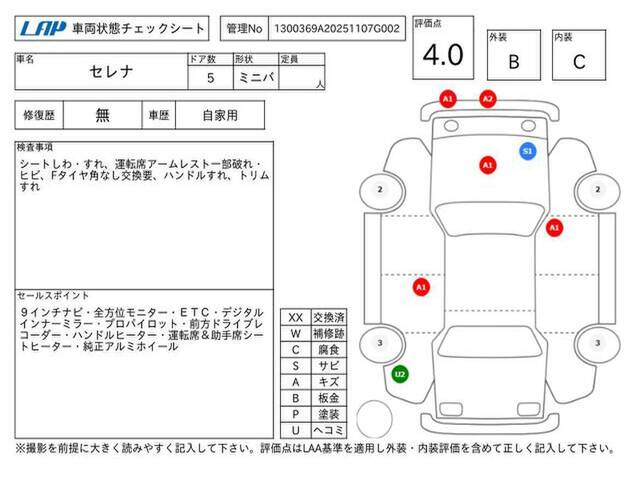 LAP 車両状態チェックシート

管理No 1300369A20251107G002

評価点 4.0

外装 B

内装 C

| 車名 | ドア数 | 形状 | 定員 |
|---|---|---|---|
| セレナ | 5 | ミニバ | 人 |

| 修復歴 | 無 | 車歴 | 自家用 |
|---|---|---|---|

検査事項

シートしわ・すれ、運転席アームレスト一部破れ・ヒビ、Fタイヤ角なし交換要、ハンドルすれ、トリムすれ

セールスポイント

９インチナビ・全方位モニター・ＥＴＣ・デジタルインナーミラー・プロパイロット・前方ドライブレコーダー・ハンドルヒーター・運転席＆助手席シートヒーター・純正アルミホイール

| XX | 交換済 |
|---|---|
| W | 補修跡 |
| C | 腐食 |
| S | サビ |
| A | キズ |
| B | 板金 |
| P | 塗装 |
| U | ヘコミ |

A1 A2 S1 A1 2 2 A1 A1 3 3 U2

※撮影を前提に大きく読みやすく記入して下さい。評価点はLAA基準を適用し外装・内装評価を含めて正しく記入して下さい。