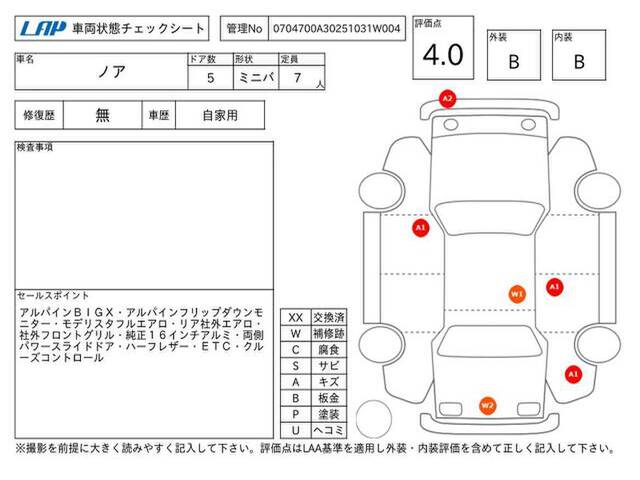 LAP 車両状態チェックシート

管理No 0704700A30251031W004

評価点
4.0

外装
B

内装
B

| 車名 | ドア数 | 形状 | 定員 |
|---|---|---|---|
| ノア | 5 | ミニバ | 7 人 |

| 修復歴 | 無 | 車歴 | 自家用 |
|---|---|---|---|

検査事項

セールスポイント
アルパインＢＩＧＸ・アルパインフリップダウンモニター・モデリスタフルエアロ・リア社外エアロ・社外フロントグリル・純正１６インチアルミ・両側パワースライドドア・ハーフレザー・ＥＴＣ・クルーズコントロール

| XX | 交換済 |
|---|---|
| W | 補修跡 |
| C | 腐食 |
| S | サビ |
| A | キズ |
| B | 板金 |
| P | 塗装 |
| U | ヘコミ |

A2
A1
W1
A1
A1
W2

※撮影を前提に大きく読みやすく記入して下さい。評価点はLAA基準を適用し外装・内装評価を含めて正しく記入して下さい。