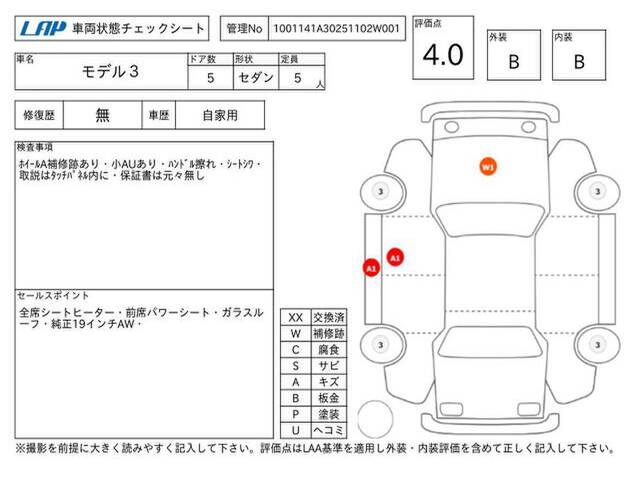 LAP 車両状態チェックシート

管理No 1001141A30251102W001

評価点 4.0

外装 B

内装 B

| 車名 | ドア数 | 形状 | 定員 |
|---|---|---|---|
| モデル３ | 5 | セダン | 5 人 |

| 修復歴 | 無 | 車歴 | 自家用 |
|---|---|---|---|

検査事項
ﾎｲｰﾙA補修跡あり・小AUあり・ﾊﾝﾄﾞﾙ擦れ・ｼｰﾄｼﾜ・取説はﾀｯﾁﾊﾟﾈﾙ内に・保証書は元々無し

セールスポイント
全席シートヒーター・前席パワーシート・ガラスルーフ・純正19インチAW・

| XX | 交換済 |
|---|---|
| W | 補修跡 |
| C | 腐食 |
| S | サビ |
| A | キズ |
| B | 板金 |
| P | 塗装 |
| U | ヘコミ |

W1
3
3
A1
A1
3
3

※撮影を前提に大きく読みやすく記入して下さい。評価点はLAA基準を適用し外装・内装評価を含めて正しく記入して下さい。