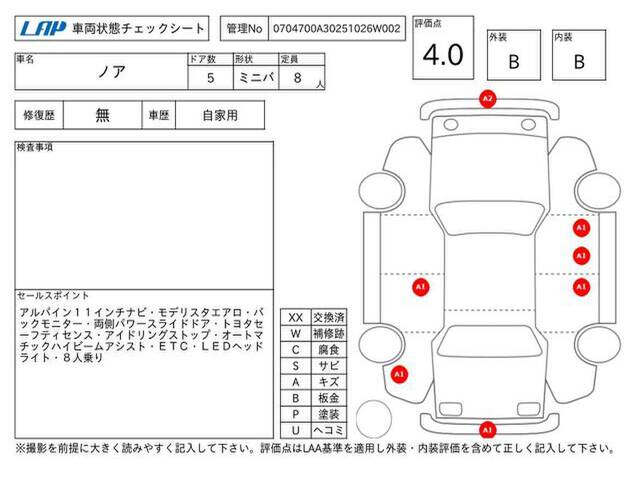 LAP 車両状態チェックシート

管理No 0704700A30251026W002

評価点
4.0

外装
B

内装
B

| 車名 | ドア数 | 形状 | 定員 |
|---|---|---|---|
| ノア | 5 | ミニバ | 8 人 |

| 修復歴 | 無 | 車歴 | 自家用 |
|---|---|---|---|

検査事項

セールスポイント
アルパイン１１インチナビ・モデリスタエアロ・バックモニター・両側パワースライドドア・トヨタセーフティセンス・アイドリングストップ・オートマチックハイビームアシスト・ＥＴＣ・ＬＥＤヘッドライト・８人乗り

| XX | 交換済 |
|---|---|
| W | 補修跡 |
| C | 腐食 |
| S | サビ |
| A | キズ |
| B | 板金 |
| P | 塗装 |
| U | ヘコミ |

A2
A1
A1
A1
A1
A1
A1

※撮影を前提に大きく読みやすく記入して下さい。評価点はLAA基準を適用し外装・内装評価を含めて正しく記入して下さい。