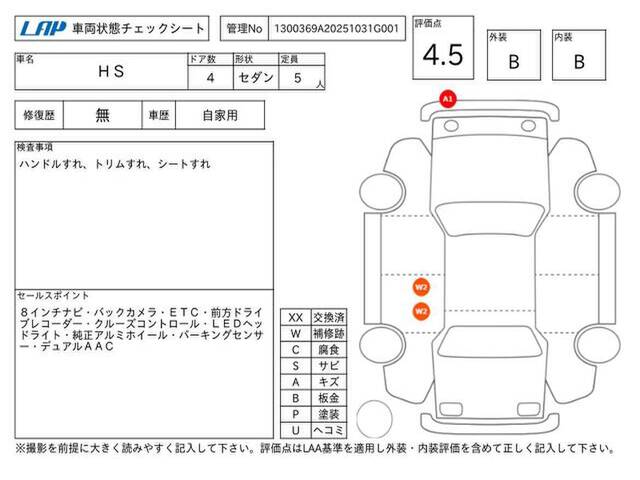 LAP 車両状態チェックシート

管理No 1300369A20251031G001

評価点 4.5

外装 B

内装 B

| 車名 | ドア数 | 形状 | 定員 |
|---|---|---|---|
| HS | 4 | セダン | 5 人 |

| 修復歴 | 無 | 車歴 | 自家用 |
|---|---|---|---|

検査事項
ハンドルすれ、トリムすれ、シートすれ

セールスポイント
８インチナビ・バックカメラ・ＥＴＣ・前方ドライブレコーダー・クルーズコントロール・ＬＥＤヘッドライト・純正アルミホイール・パーキングセンサー・デュアルＡＡＣ

| XX | 交換済 |
|---|---|
| W | 補修跡 |
| C | 腐食 |
| S | サビ |
| A | キズ |
| B | 板金 |
| P | 塗装 |
| U | ヘコミ |

A1

W2

W2

※撮影を前提に大きく読みやすく記入して下さい。評価点はLAA基準を適用し外装・内装評価を含めて正しく記入して下さい。