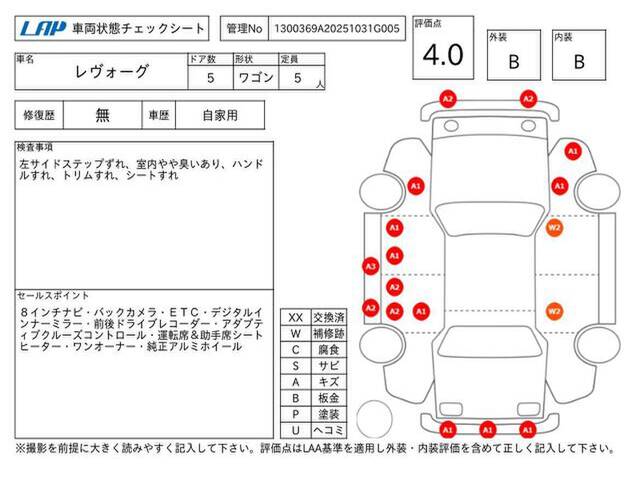 LAP 車両状態チェックシート

管理No 1300369A20251031G005

評価点 4.0

外装 B

内装 B

| 車名 | ドア数 | 形状 | 定員 |
|---|---|---|---|
| レヴォーグ | 5 | ワゴン | 5 人 |

| 修復歴 | 無 | 車歴 | 自家用 |
|---|---|---|---|

検査事項

左サイドステップずれ、室内やや臭いあり、ハンドルすれ、トリムすれ、シートすれ

セールスポイント

８インチナビ・バックカメラ・ＥＴＣ・デジタルインナーミラー・前後ドライブレコーダー・アダプティブクルーズコントロール・運転席＆助手席シートヒーター・ワンオーナー・純正アルミホイール

| XX | 交換済 |
|---|---|
| W | 補修跡 |
| C | 腐食 |
| S | サビ |
| A | キズ |
| B | 板金 |
| P | 塗装 |
| U | ヘコミ |

A2 A2 A1 A1 A1 A1 W2 A1 A3 A2 A2 A2 A1 W2 A1 A1 A1

※撮影を前提に大きく読みやすく記入して下さい。評価点はLAA基準を適用し外装・内装評価を含めて正しく記入して下さい。