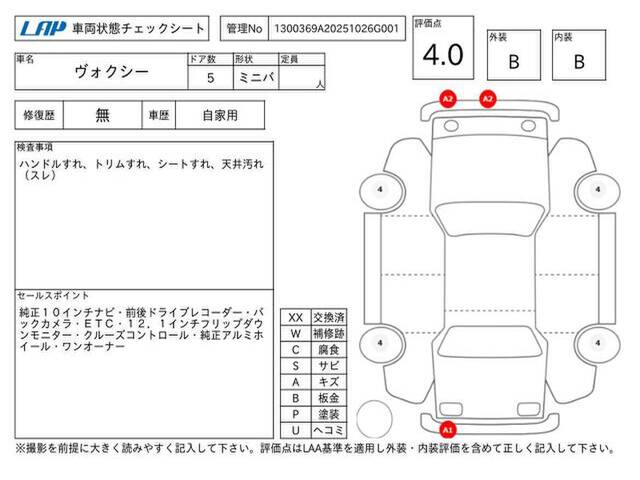 LAP 車両状態チェックシート

管理No 1300369A20251026G001

評価点
4.0

外装
B

内装
B

| 車名 | ドア数 | 形状 | 定員 |
|---|---|---|---|
| ヴォクシー | 5 | ミニバ | 人 |

| 修復歴 | 無 | 車歴 | 自家用 |
|---|---|---|---|

検査事項
ハンドルすれ、トリムすれ、シートすれ、天井汚れ（スレ）

セールスポイント
純正１０インチナビ・前後ドライブレコーダー・バックカメラ・ＥＴＣ・１２．１インチフリップダウンモニター・クルーズコントロール・純正アルミホイール・ワンオーナー

| XX | 交換済 |
|---|---|
| W | 補修跡 |
| C | 腐食 |
| S | サビ |
| A | キズ |
| B | 板金 |
| P | 塗装 |
| U | ヘコミ |

A2
A2
4
4
4
4
A1

※撮影を前提に大きく読みやすく記入して下さい。評価点はLAA基準を適用し外装・内装評価を含めて正しく記入して下さい。