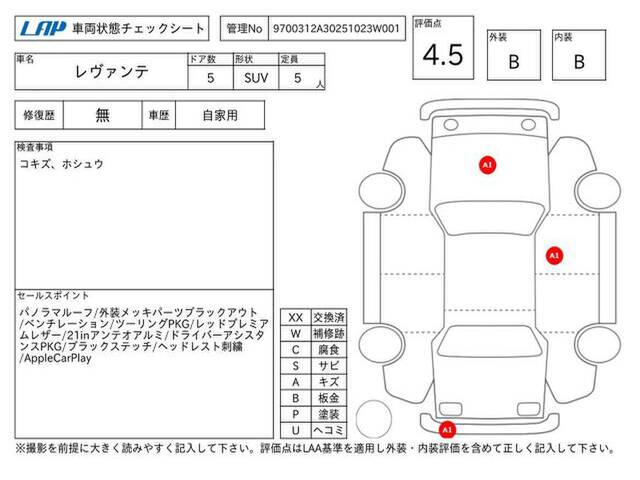 LAP 車両状態チェックシート

管理No 9700312A30251023W001

評価点 4.5

外装 B

内装 B

| 車名 | ドア数 | 形状 | 定員 |
|---|---|---|---|
| レヴァンテ | 5 | SUV | 5 人 |

| 修復歴 | 無 | 車歴 | 自家用 |
|---|---|---|---|

検査事項
コキズ、ホシュウ

セールスポイント
パノラマルーフ/外装メッキパーツブラックアウト/ベンチレーション/ツーリングPKG/レッドプレミアムレザー/21inアンテオアルミ/ドライバーアシスタンスPKG/ブラックステッチ/ヘッドレスト刺繍/AppleCarPlay

| XX | 交換済 |
|---|---|
| W | 補修跡 |
| C | 腐食 |
| S | サビ |
| A | キズ |
| B | 板金 |
| P | 塗装 |
| U | ヘコミ |

A1

A1

A1

※撮影を前提に大きく読みやすく記入して下さい。評価点はLAA基準を適用し外装・内装評価を含めて正しく記入して下さい。