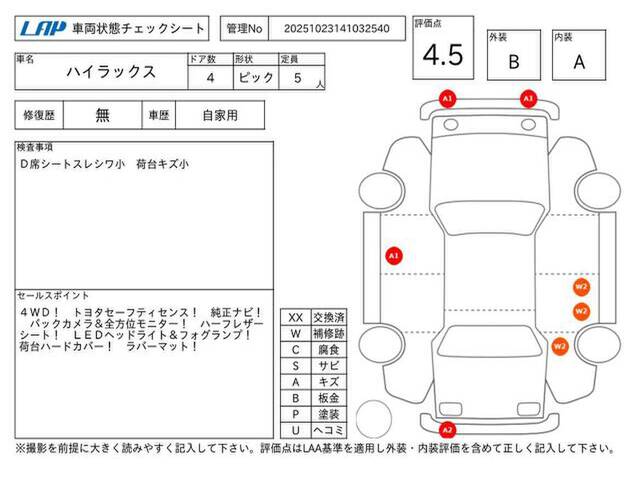 LAP 車両状態チェックシート

管理No 20251023141032540

評価点 4.5

外装 B

内装 A

| 車名 | ドア数 | 形状 | 定員 |
|---|---|---|---|
| ハイラックス | 4 | ピック | 5 人 |

| 修復歴 | 無 | 車歴 | 自家用 |
|---|---|---|---|

検査事項
D席シートスレシワ小　荷台キズ小

セールスポイント
４ＷＤ！　トヨタセーフティセンス！　純正ナビ！　バックカメラ＆全方位モニター！　ハーフレザーシート！　ＬＥＤヘッドライト＆フォグランプ！　荷台ハードカバー！　ラバーマット！

| XX | 交換済 |
|---|---|
| W | 補修跡 |
| C | 腐食 |
| S | サビ |
| A | キズ |
| B | 板金 |
| P | 塗装 |
| U | ヘコミ |

A1
A1
A1
W2
W2
W2
A2

※撮影を前提に大きく読みやすく記入して下さい。評価点はLAA基準を適用し外装・内装評価を含めて正しく記入して下さい。